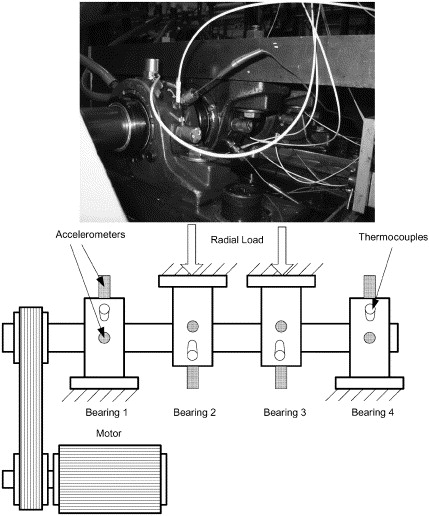 Accelerometers

Radial Load

Thermocouples

Bearing 1

Bearing 2

Bearing 3

Bearing 4

Motor